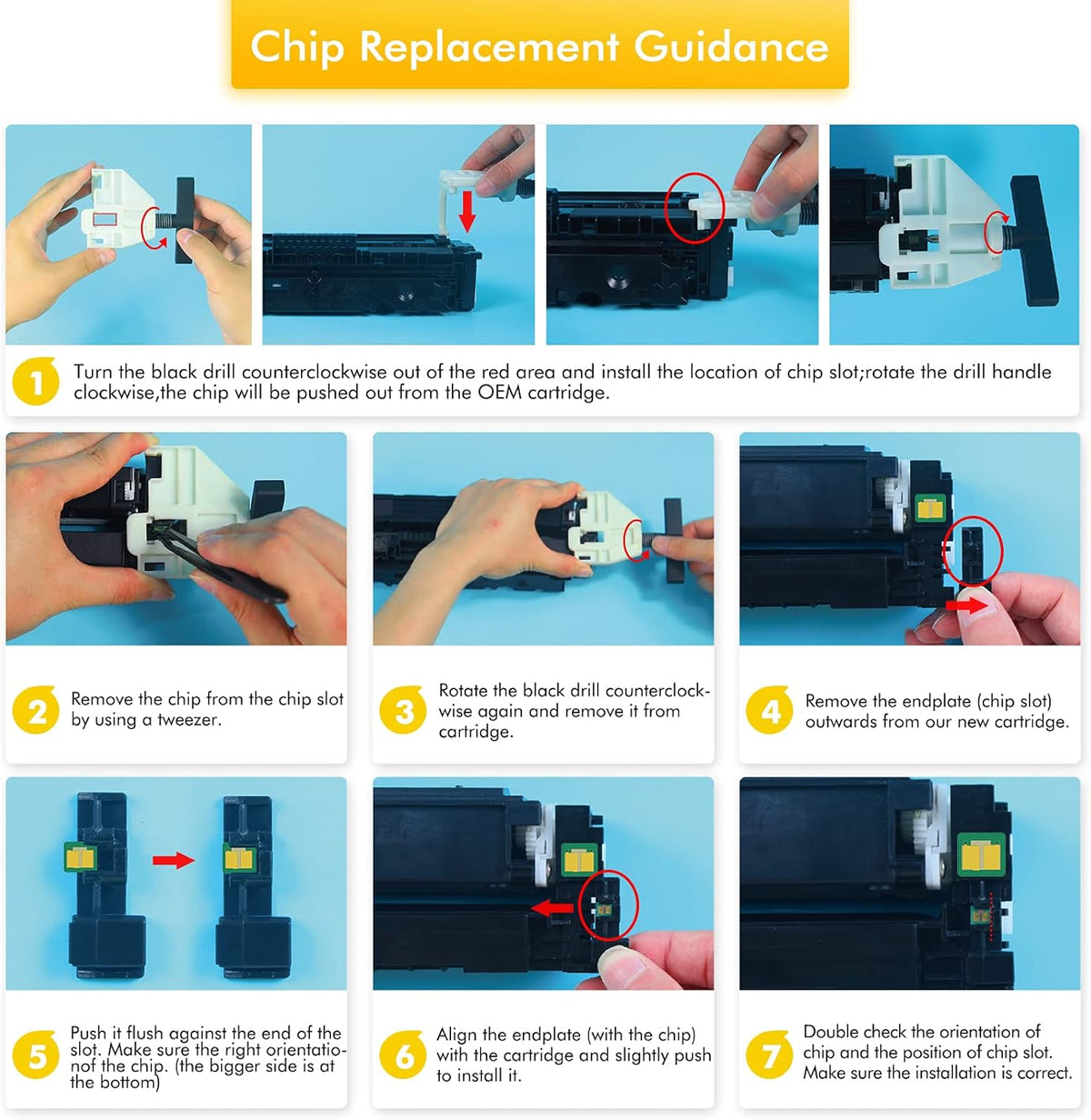 Chip Replacement Guidance

1 Turn the black drill counterclockwise out of the red area and install the location of chip slot;rotate the drill handle clockwise,the chip will be pushed out from the OEM cartridge.

2 Remove the chip from the chip slot by using a tweezer.

3 Rotate the black drill counterclockwise again and remove it from cartridge.

4 Remove the endplate (chip slot) outwards from our new cartridge.

5 Push it flush against the end of the slot. Make sure the right orientationof the chip. (the bigger side is at the bottom)

6 Align the endplate (with the chip) with the cartridge and slightly push to install it.

7 Double check the orientation of chip and the position of chip slot. Make sure the installation is correct.